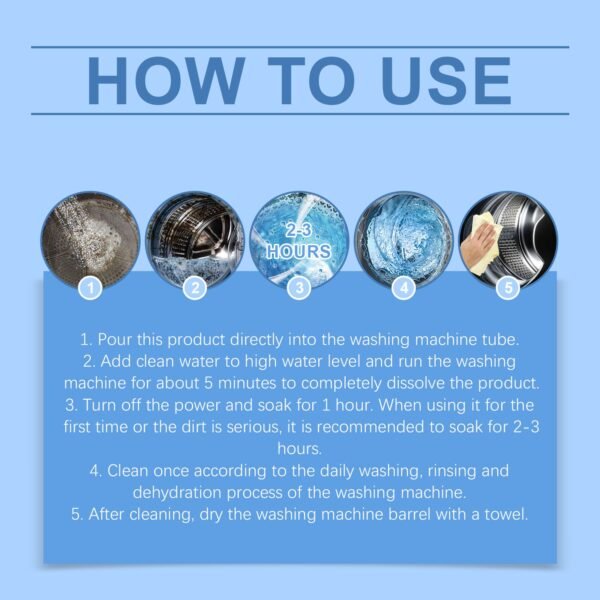 HOW TO USE

2-3 HOURS

1

2

3

4

5

1. Pour this product directly into the washing machine tube.
2. Add clean water to high water level and run the washing machine for about 5 minutes to completely dissolve the product.
3. Turn off the power and soak for 1 hour. When using it for the first time or the dirt is serious, it is recommended to soak for 2-3 hours.
4. Clean once according to the daily washing, rinsing and dehydration process of the washing machine.
5. After cleaning, dry the washing machine barrel with a towel.